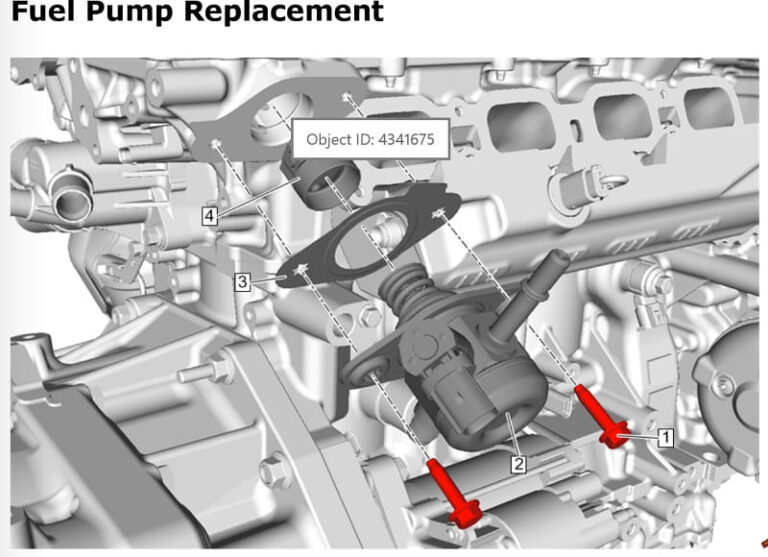 Fuel Pump Replacement

Object ID: 4341675

4

3

2

1